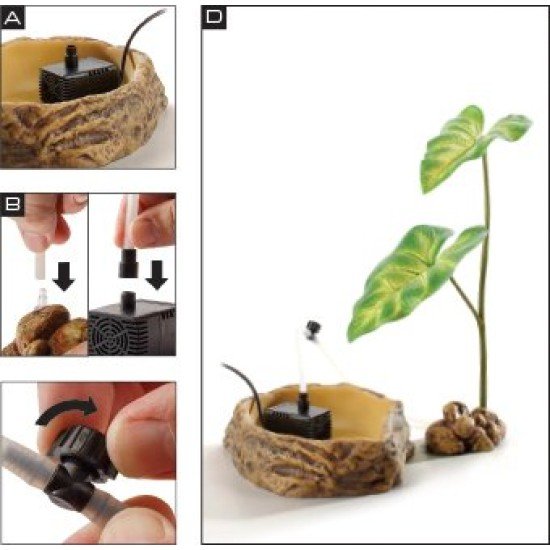 A

B

D